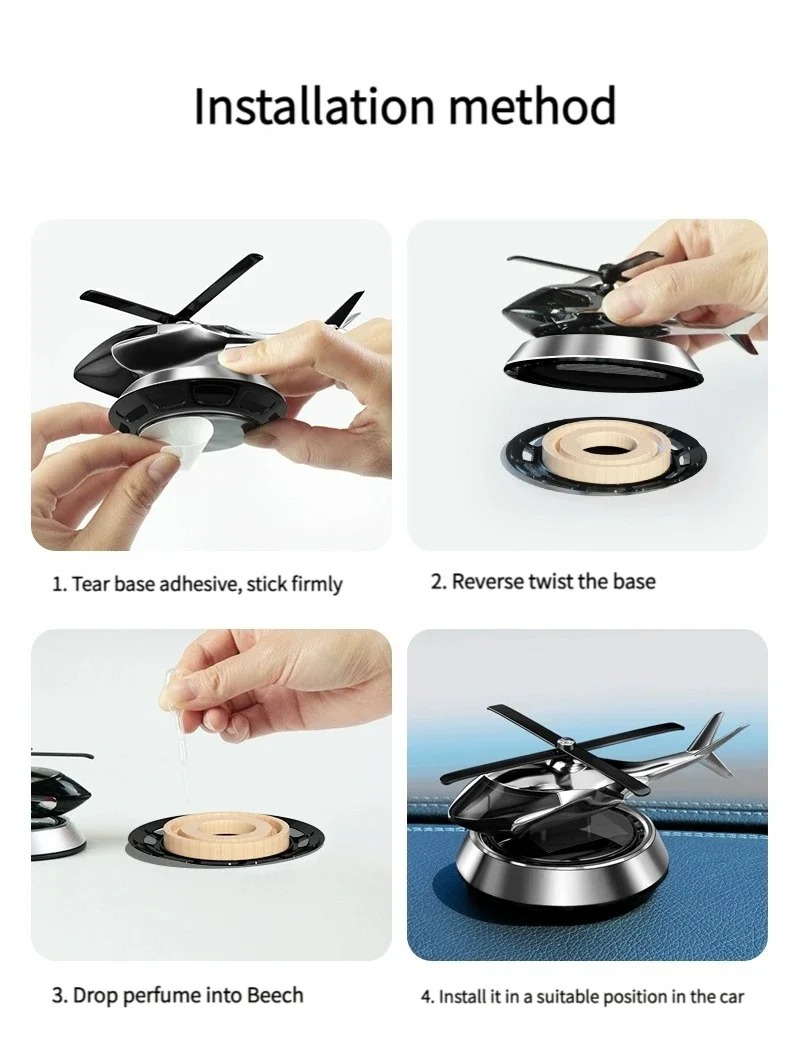 Installation method

1. Tear base adhesive, stick firmly

2. Reverse twist the base

3. Drop perfume into Beech

4. Install it in a suitable position in the car