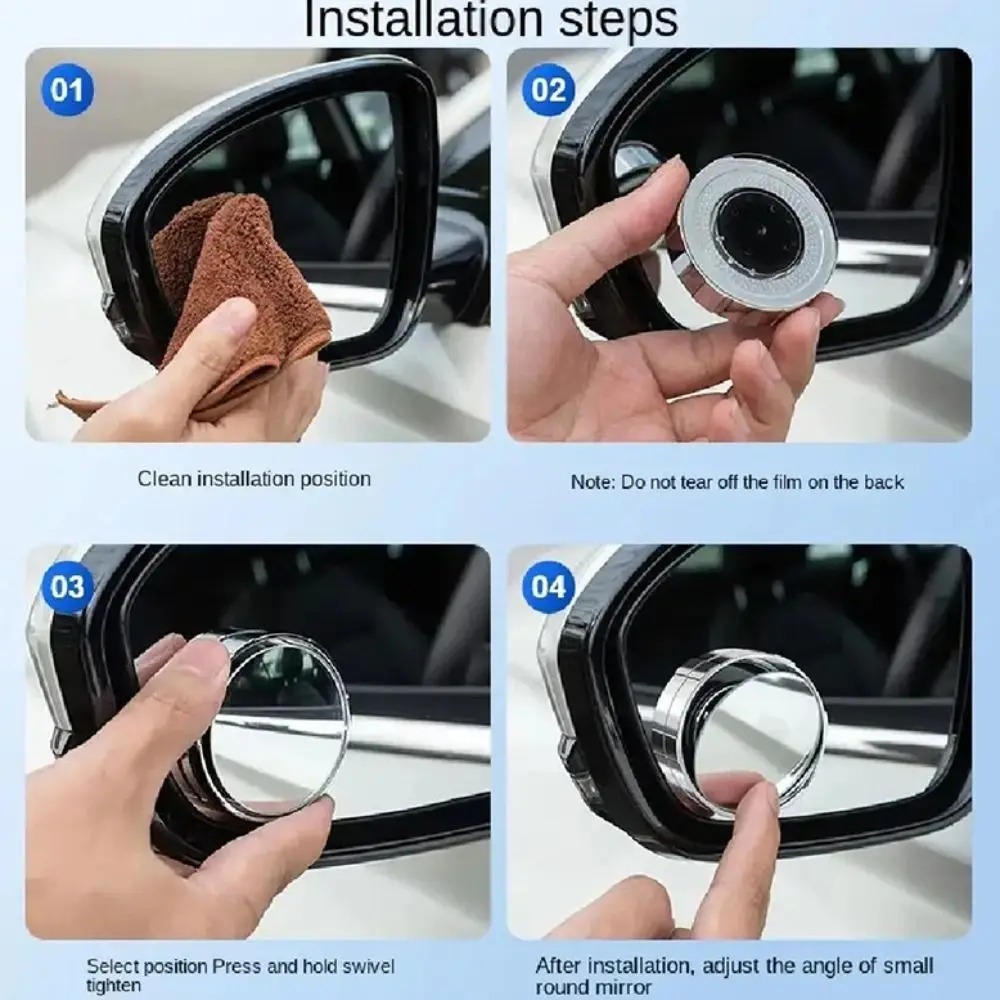 Installation steps

01

Clean installation position

02

Note: Do not tear off the film on the back

03

Select position Press and hold swivel tighten

04

After installation, adjust the angle of small round mirror